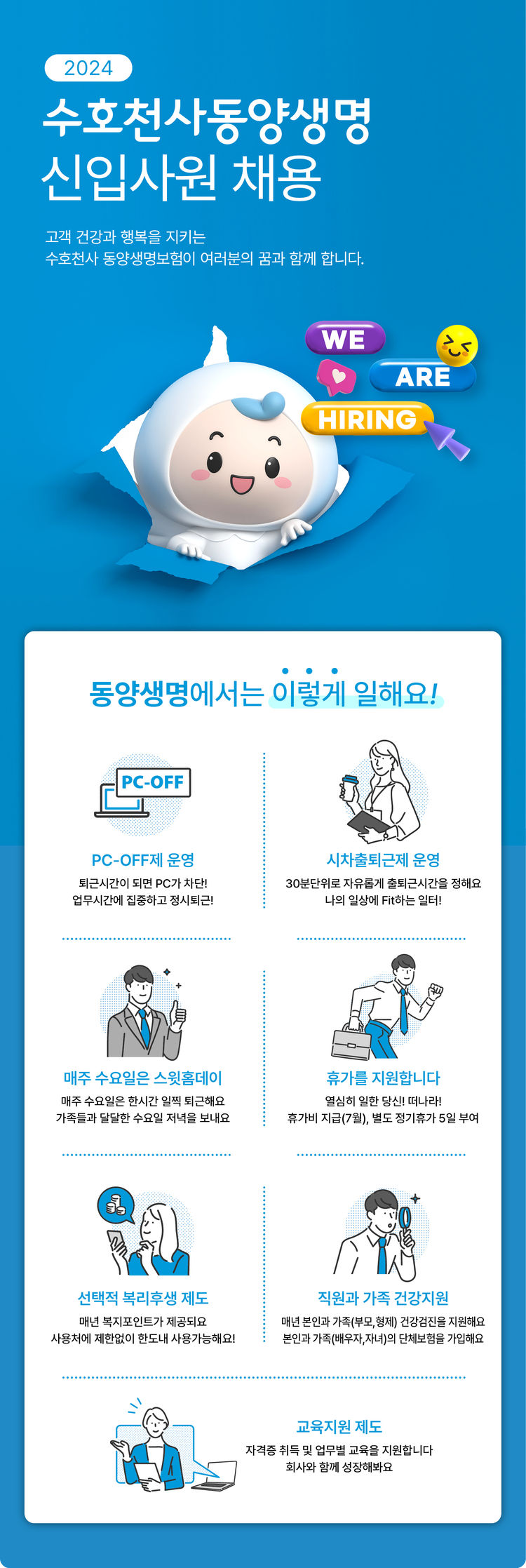 2024

수호천사동양생명
신입사원 채용

고객 건강과 행복을 지키는
수호천사 동양생명보험이 여러분의 꿈과 함께 합니다.

WE
ARE
HIRING

동양생명에서는 이렇게 일해요!

PC-OFF

PC-OFF제 운영
퇴근시간이 되면 PC가 차단!
업무시간에 집중하고 정시퇴근!

시차출퇴근제 운영
30분단위로 자유롭게 출퇴근시간을 정해요
나의 일상에 Fit하는 일터!

매주 수요일은 스윗홈데이
매주 수요일은 한시간 일찍 퇴근해요
가족들과 달달한 수요일 저녁을 보내요

휴가를 지원합니다
열심히 일한 당신! 떠나라!
휴가비 지급(7월), 별도 정기휴가 5일 부여

선택적 복리후생 제도
매년 복지포인트가 제공되요
사용처에 제한없이 한도내 사용가능해요!

직원과 가족 건강지원
매년 본인과 가족(부모,형제) 건강검진을 지원해요
본인과 가족(배우자,자녀)의 단체보험을 가입해요

교육지원 제도
자격증 취득 및 업무별 교육을 지원합니다
회사와 함께 성장해봐요